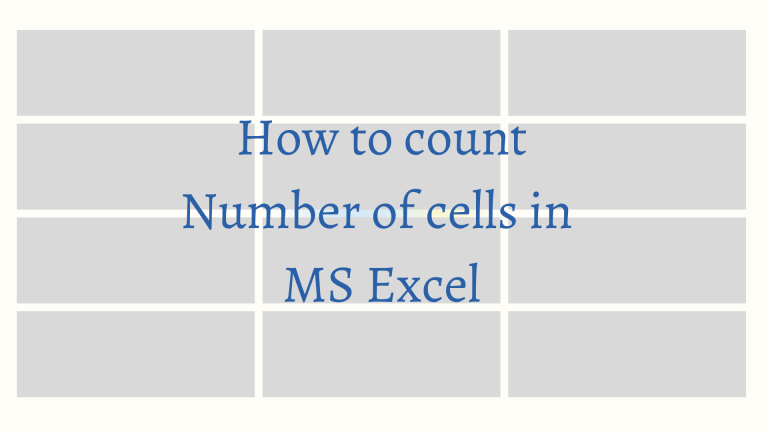 How to count Number of cells in MS Excel