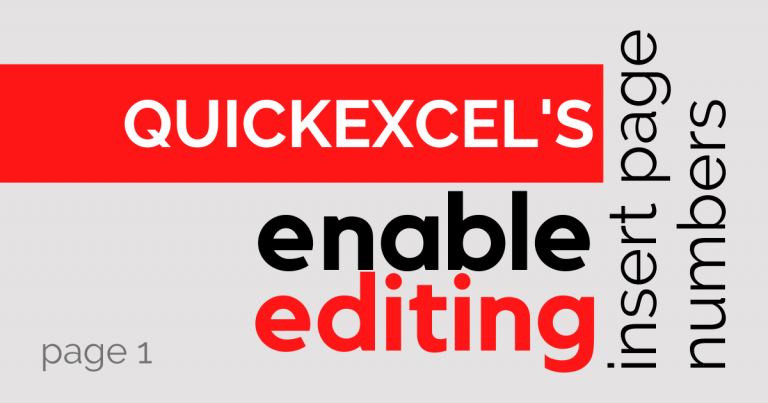 QUICKEXCEL'S

enable editing

insert page numbers

page 1